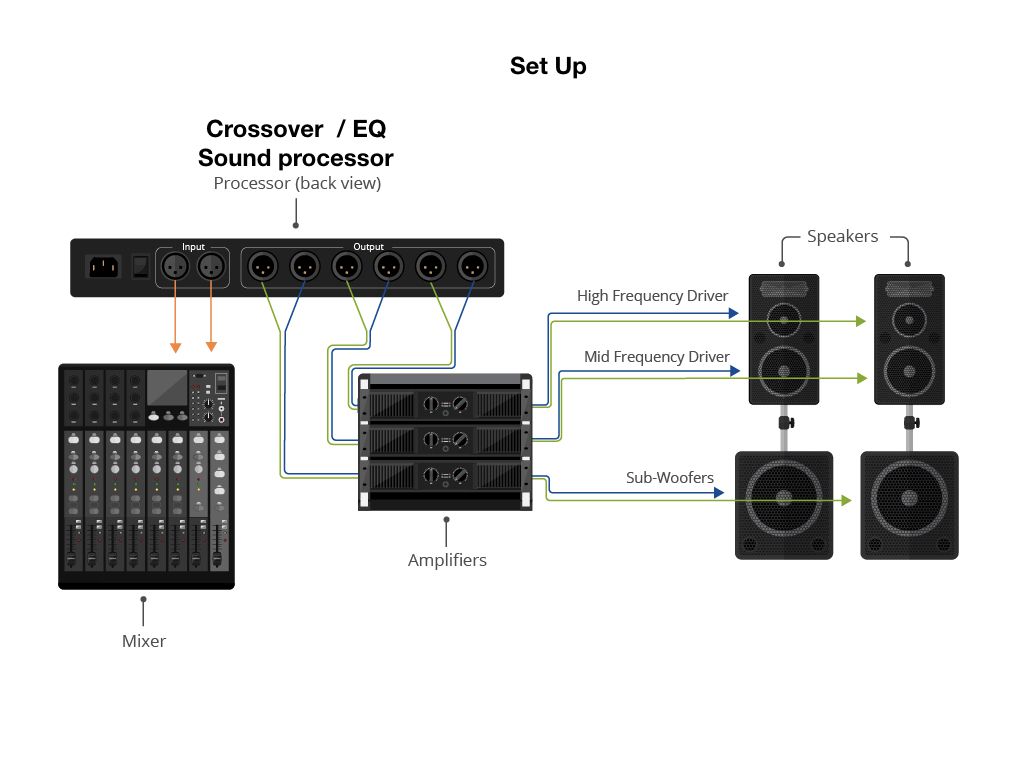 Set Up

Crossover / EQ
Sound processor
Processor (back view)

Input
Output

Speakers

High Frequency Driver

Mid Frequency Driver

Sub-Woofers

Amplifiers

Mixer